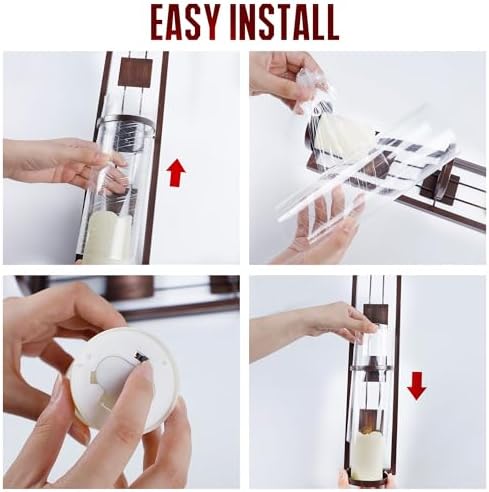 EASY INSTALL